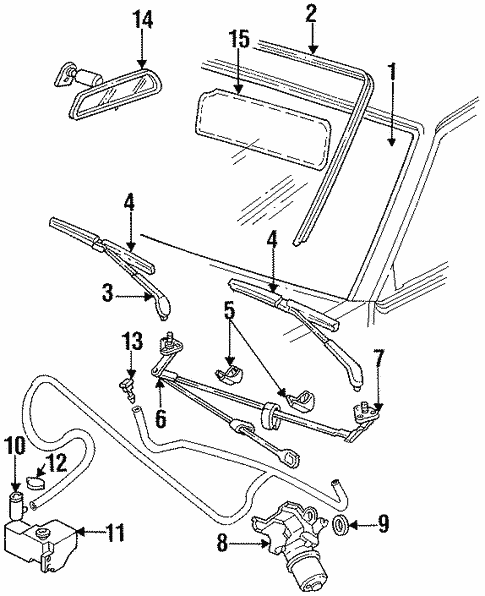 14
2
15
1
4
4
3
5
13
7
6
10
12
11
8
9