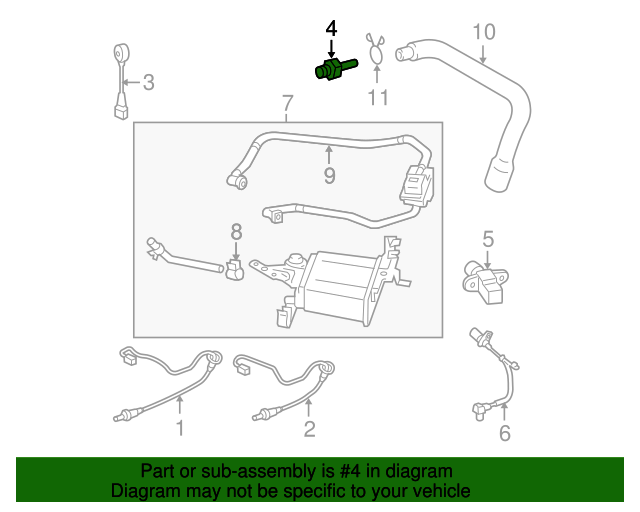 4
10
3
11
7
9
8
5
1
2
6
Part or sub-assembly is #4 in diagram
Diagram may not be specific to your vehicle