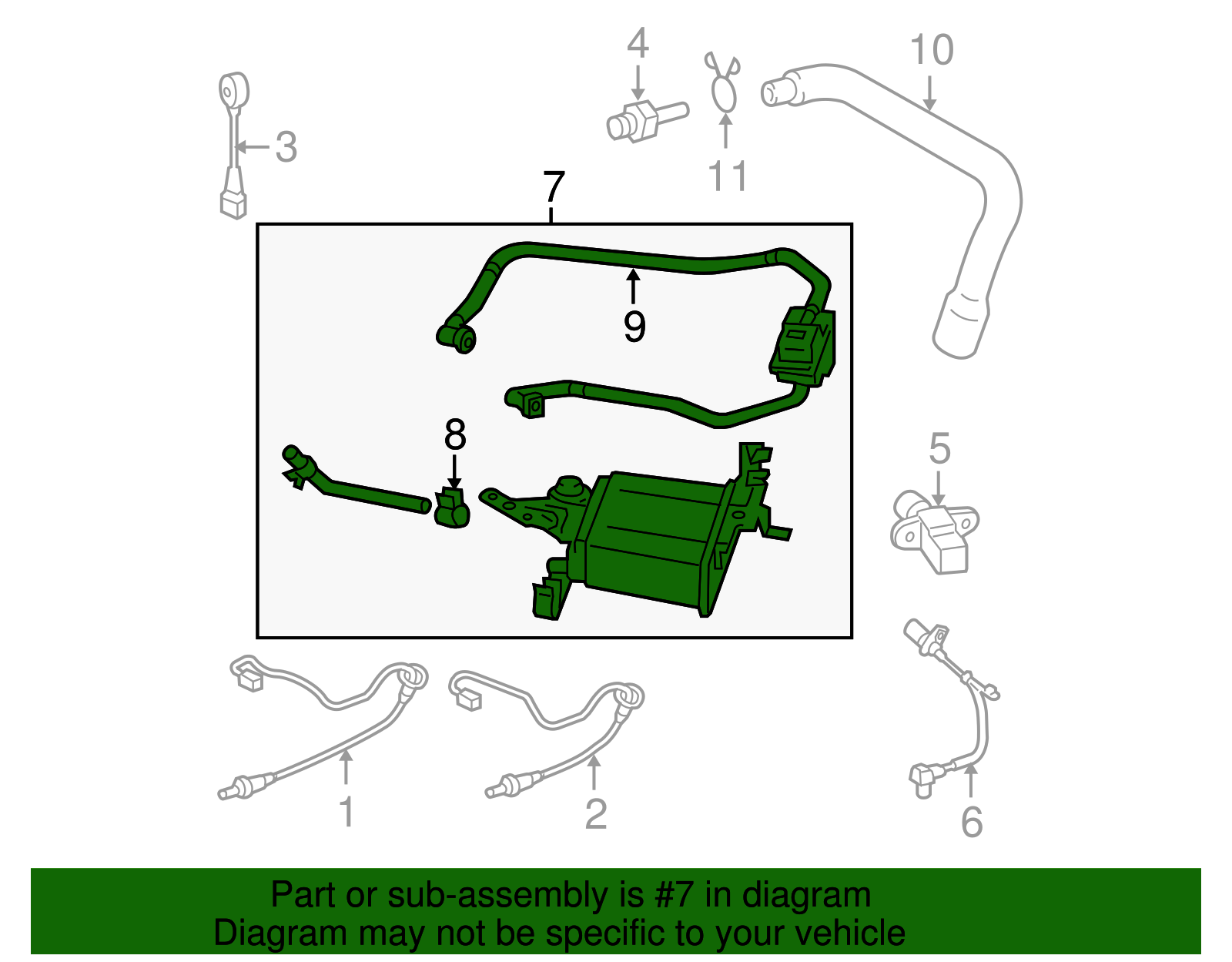 4
10
3
11
7
9
8
5
1
2
6
Part or sub-assembly is #7 in diagram
Diagram may not be specific to your vehicle