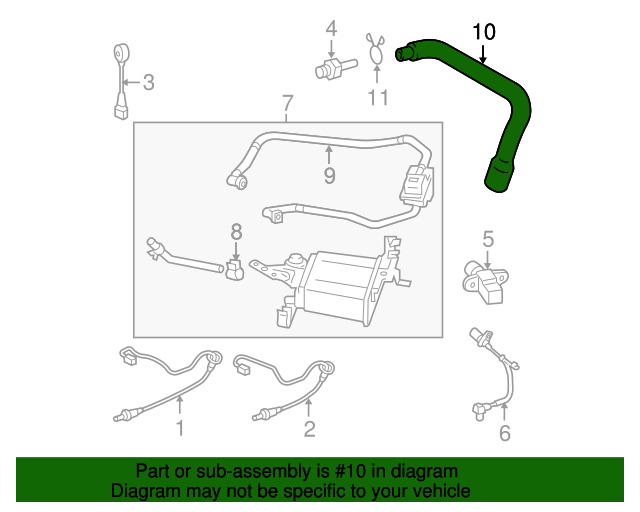 4
10
3
11
7
9
8
5
1
2
6

Part or sub-assembly is #10 in diagram
Diagram may not be specific to your vehicle