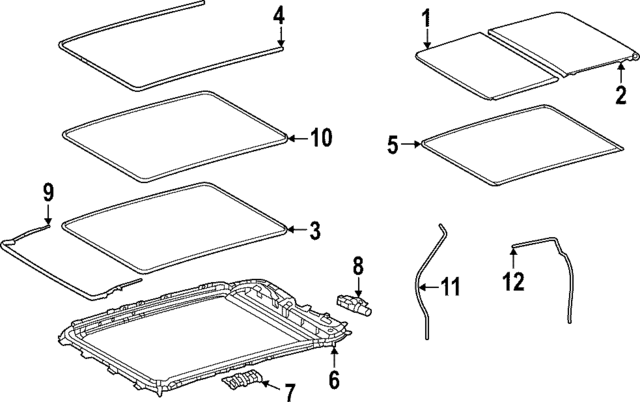 4
1
2
10
5
9
3
8
11
12
6
7