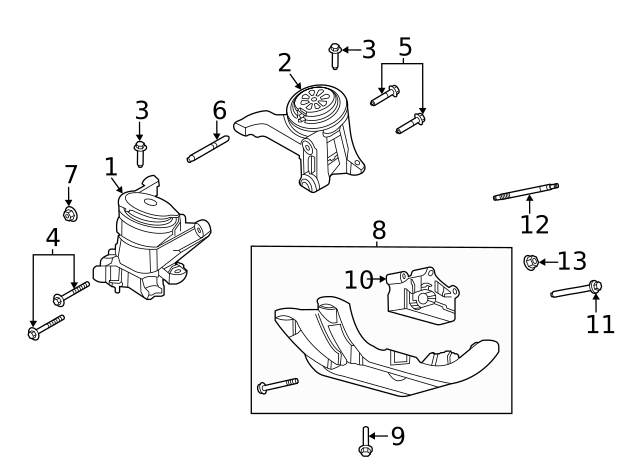 3
5
2
3
6
7
1
12
4
8
13
10
11
9