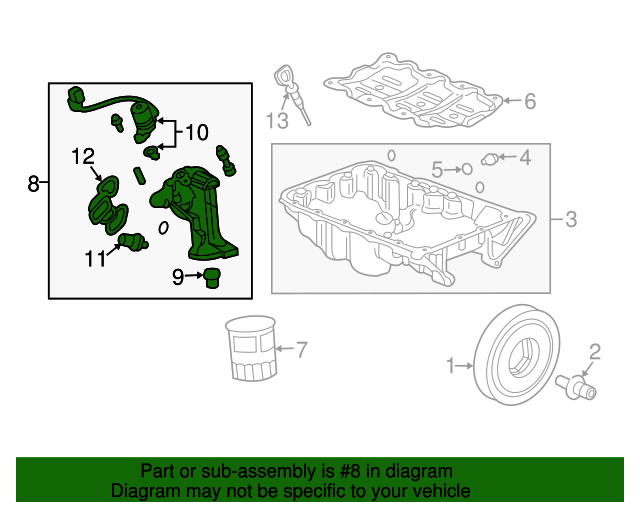 13
6
10
12
8
5
4
3
11
9
7
1
2

Part or sub-assembly is #8 in diagram
Diagram may not be specific to your vehicle