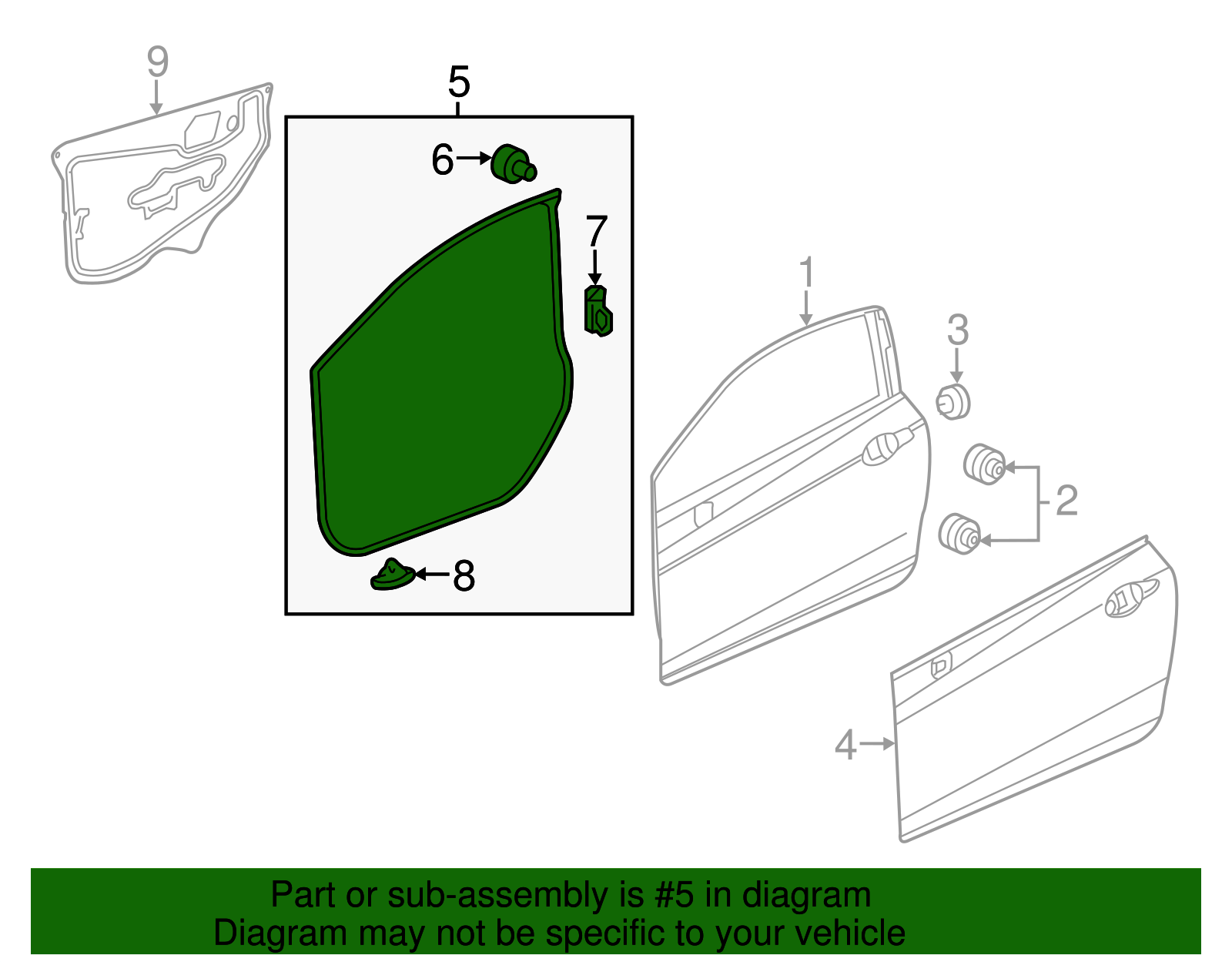 9
5
6
7
8
1
3
2
4

Part or sub-assembly is #5 in diagram
Diagram may not be specific to your vehicle