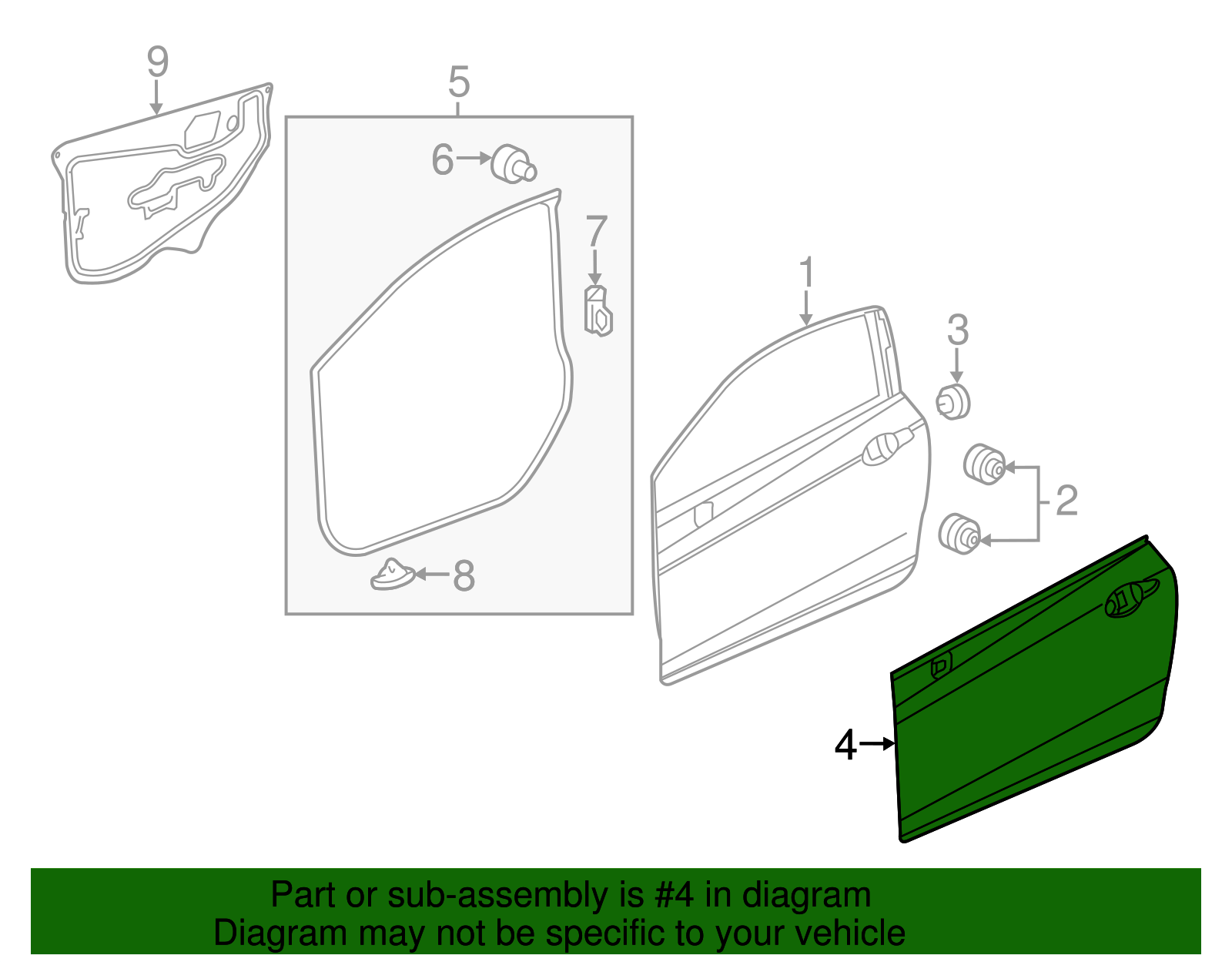 9
5
6
7
1
3
2
8
4

Part or sub-assembly is #4 in diagram
Diagram may not be specific to your vehicle