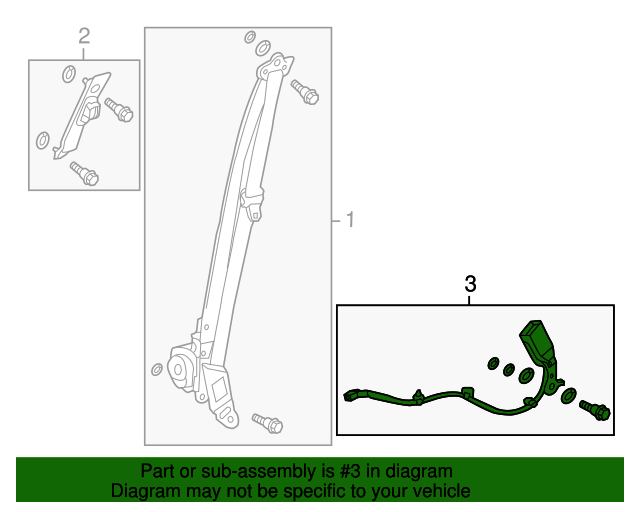 2

1

3

Part or sub-assembly is #3 in diagram
Diagram may not be specific to your vehicle