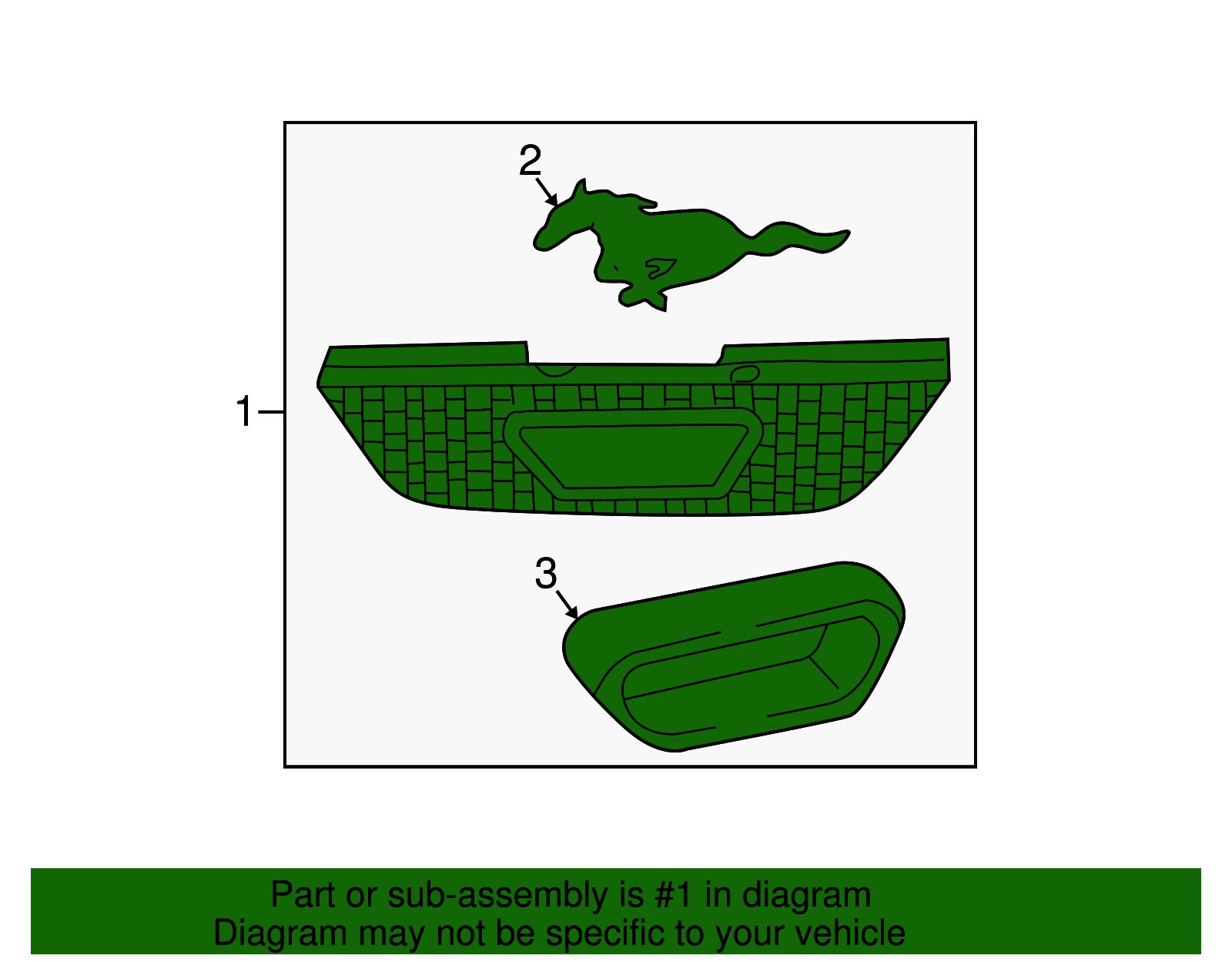 2

1

3

Part or sub-assembly is #1 in diagram
Diagram may not be specific to your vehicle