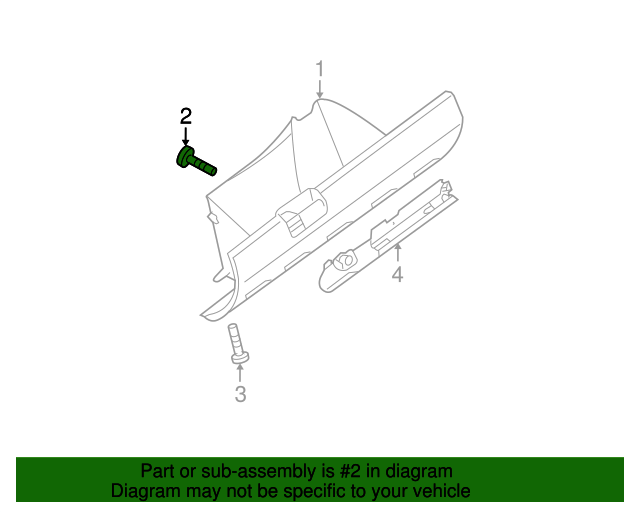 1
2
4
3
Part or sub-assembly is #2 in diagram
Diagram may not be specific to your vehicle