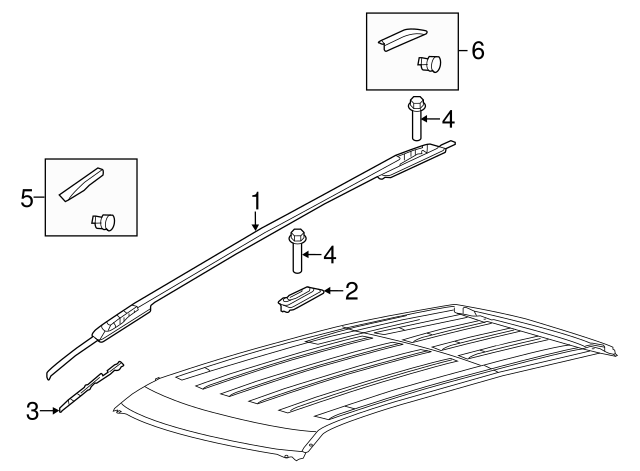 6
4
5
1
4
2
3