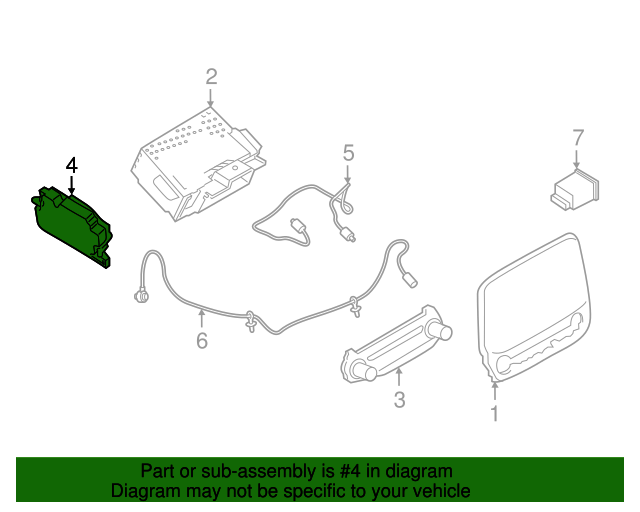 2
7
4
5
6
3
1
Part or sub-assembly is #4 in diagram
Diagram may not be specific to your vehicle