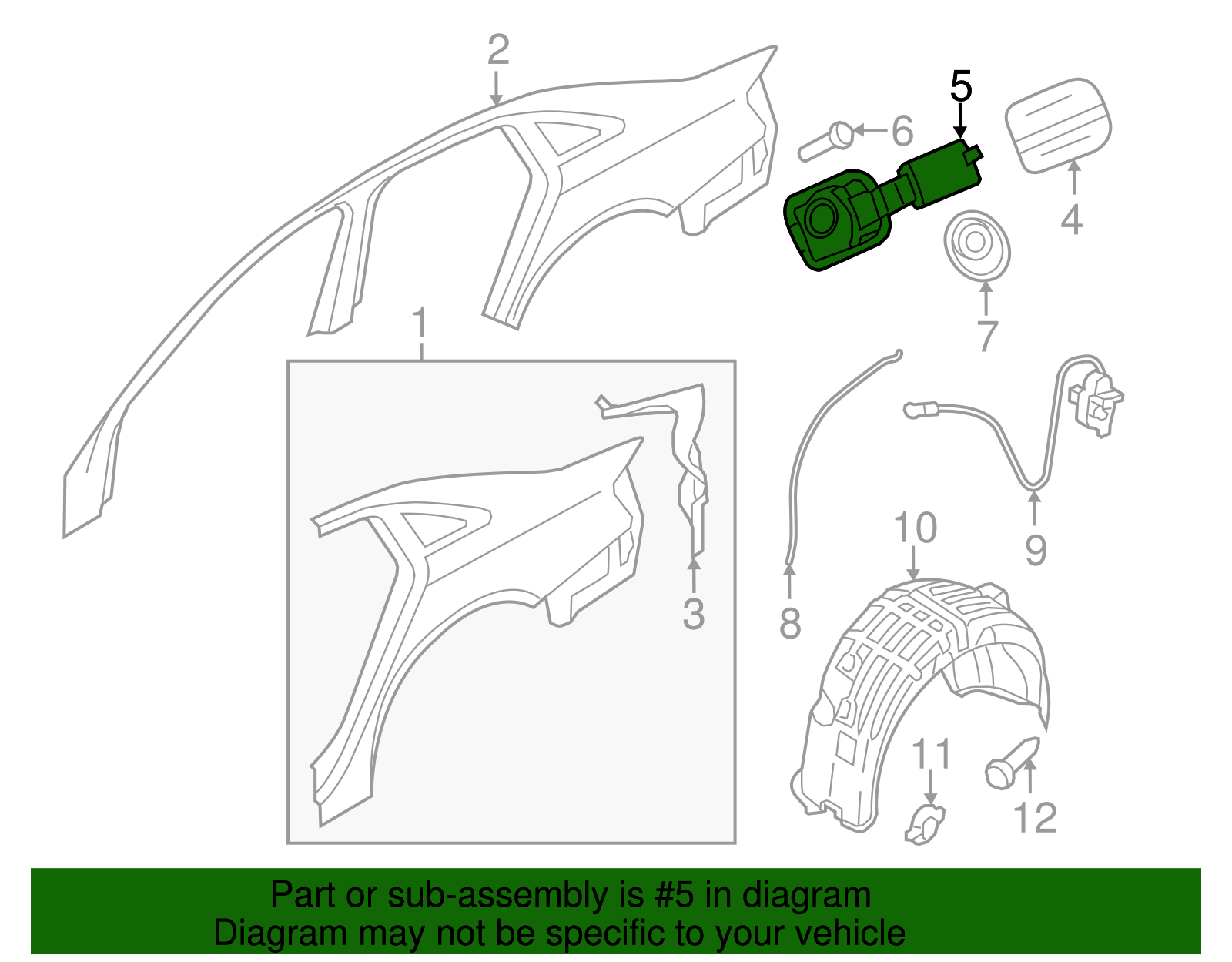 2
5
6
4
7
1
3
8
9
10
11
12

Part or sub-assembly is #5 in diagram
Diagram may not be specific to your vehicle