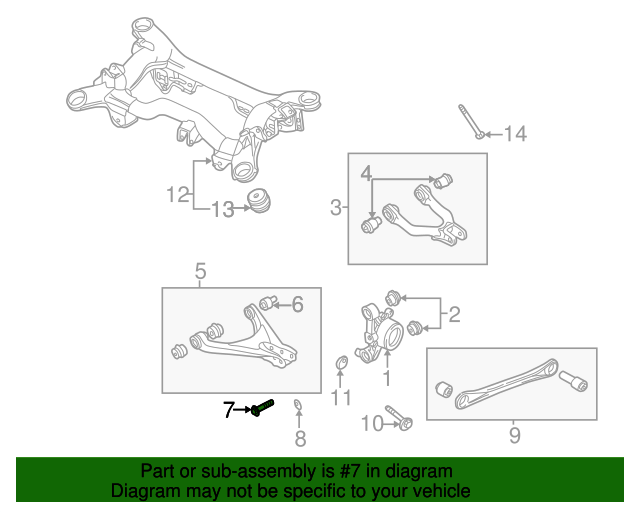 14
4
3
12
13
5
6
2
1
11
7
8
10
9

Part or sub-assembly is #7 in diagram
Diagram may not be specific to your vehicle