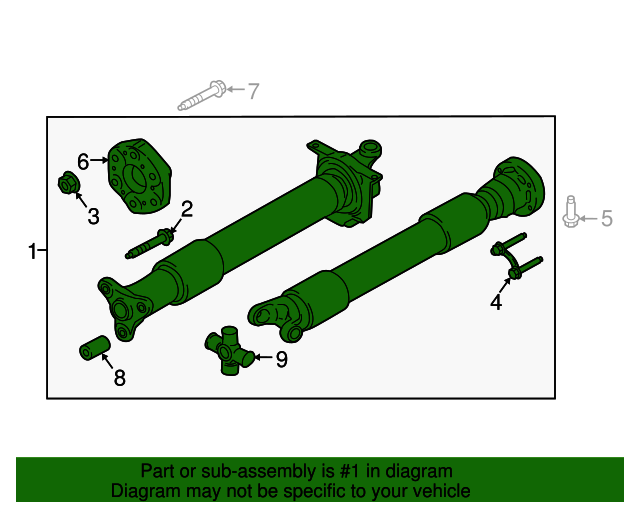 7
6
3
2
1
5
4
8
9

Part or sub-assembly is #1 in diagram
Diagram may not be specific to your vehicle