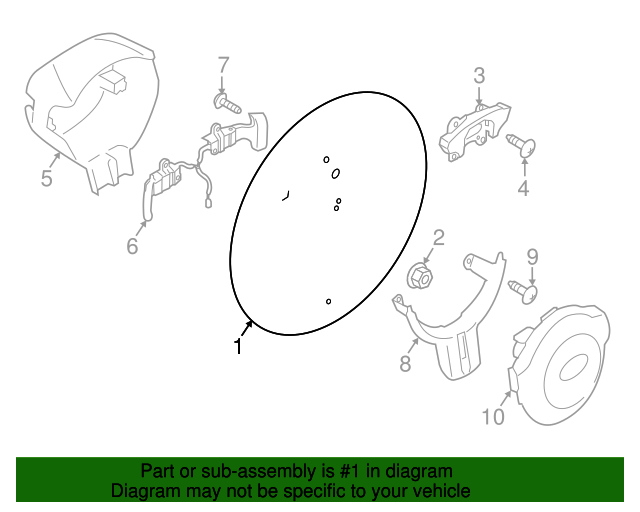 7
3
5
4
6
2
9
1
8
10

Part or sub-assembly is #1 in diagram
Diagram may not be specific to your vehicle