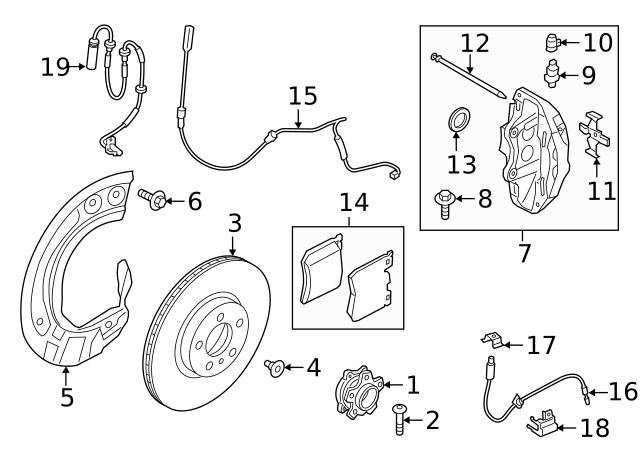 19
15
12
10
9
13
11
8
7
6
14
3
5
4
1
2
17
16
18