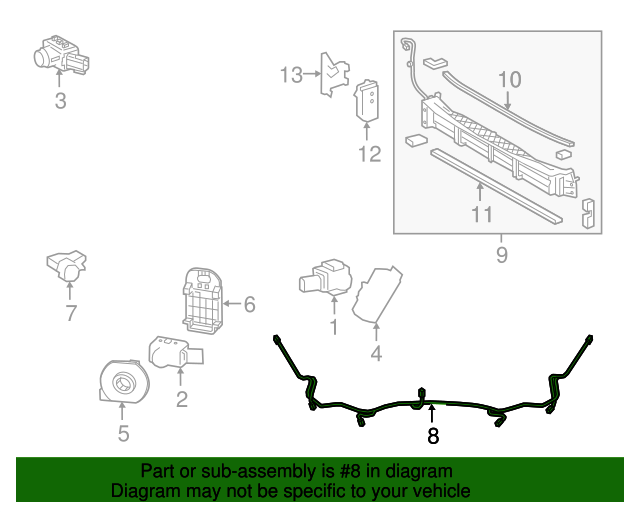 3

13

12

10

11

9

7

6

1

4

2

5

8

Part or sub-assembly is #8 in diagram
Diagram may not be specific to your vehicle