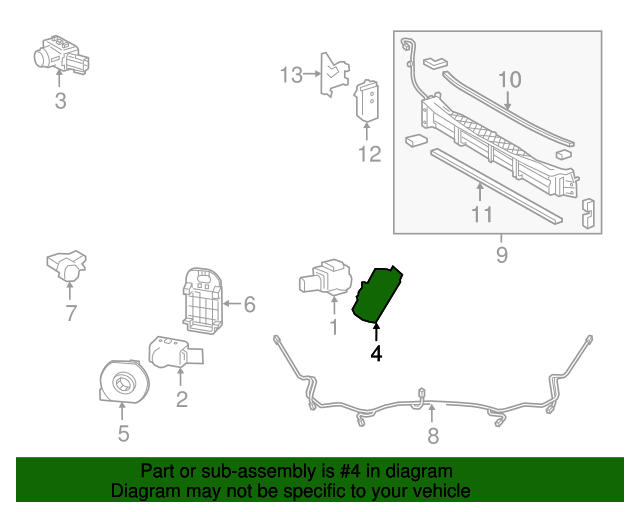 3

13

12

10

11

9

7

6

1

4

2

5

8

Part or sub-assembly is #4 in diagram
Diagram may not be specific to your vehicle