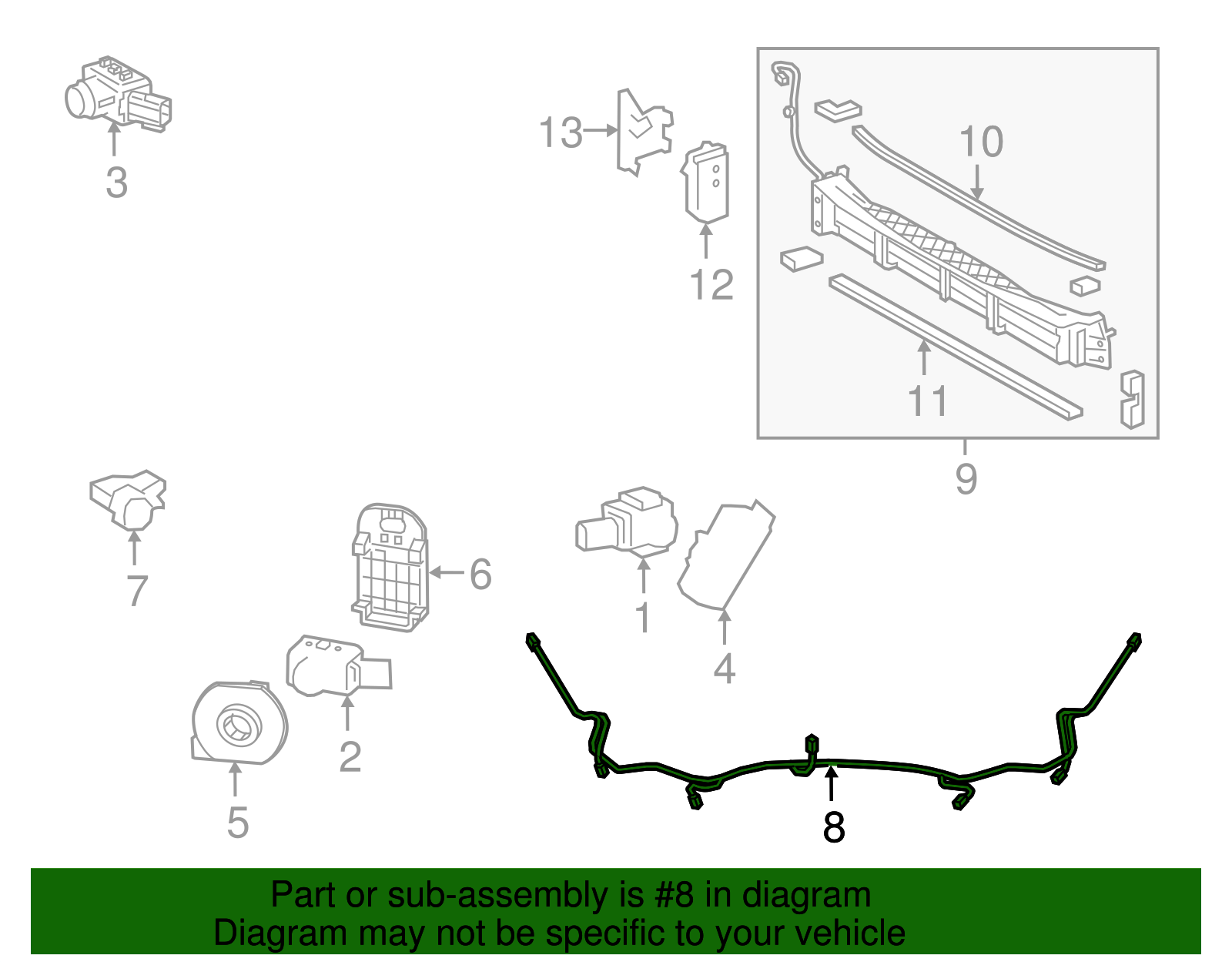 3

13

12

10

11

9

7

6

1

4

2

5

8

Part or sub-assembly is #8 in diagram
Diagram may not be specific to your vehicle