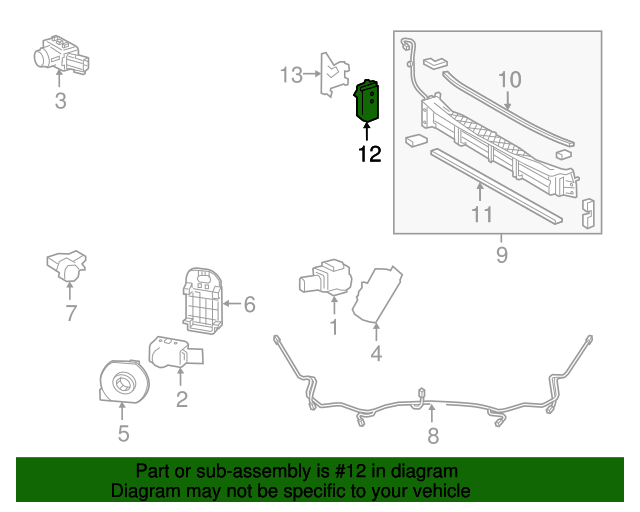 3

13

12

10

11

9

7

6

1

4

2

5

8

Part or sub-assembly is #12 in diagram
Diagram may not be specific to your vehicle