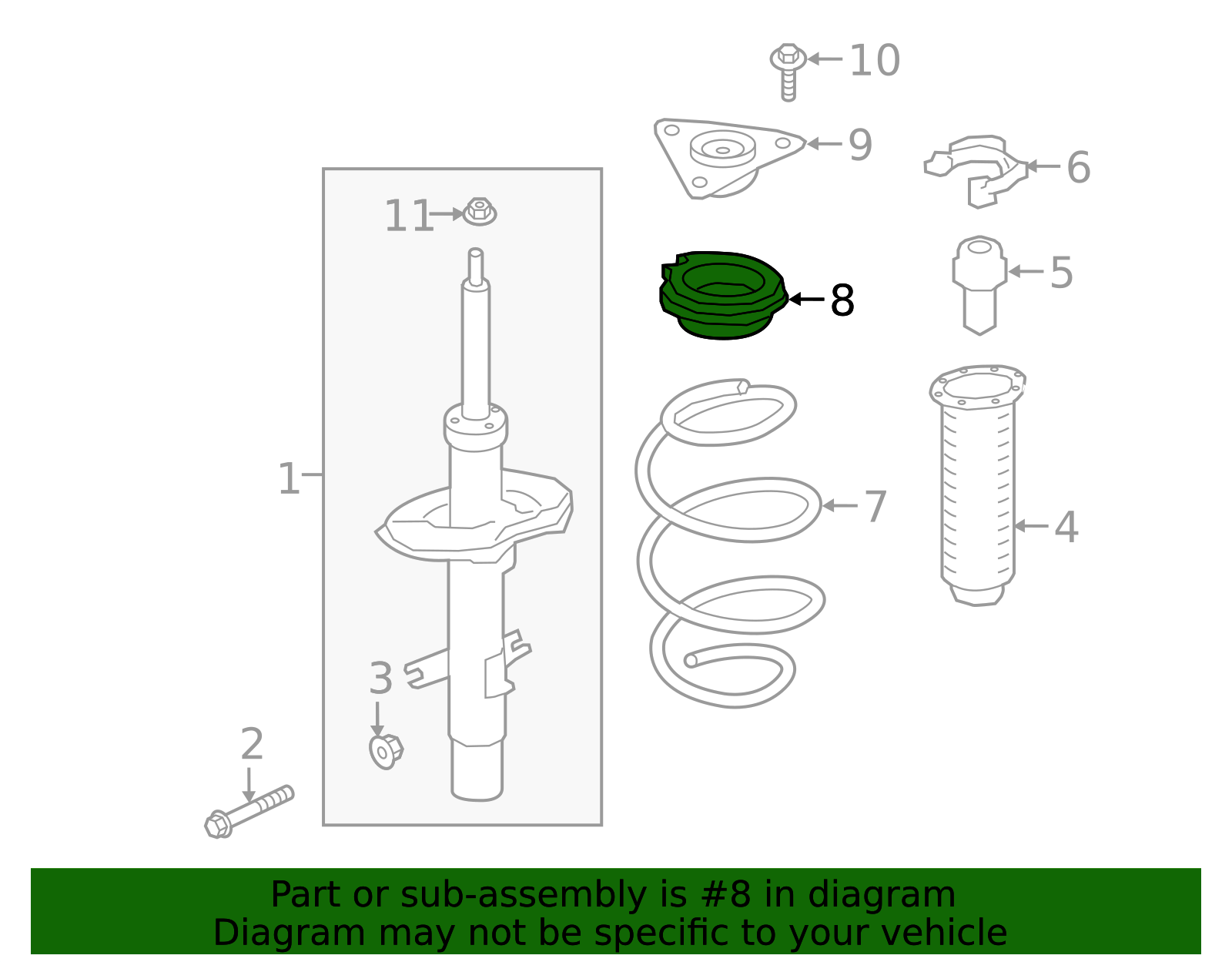 10
9
6
11
8
5
1
7
4
3
2

Part or sub-assembly is #8 in diagram
Diagram may not be specific to your vehicle