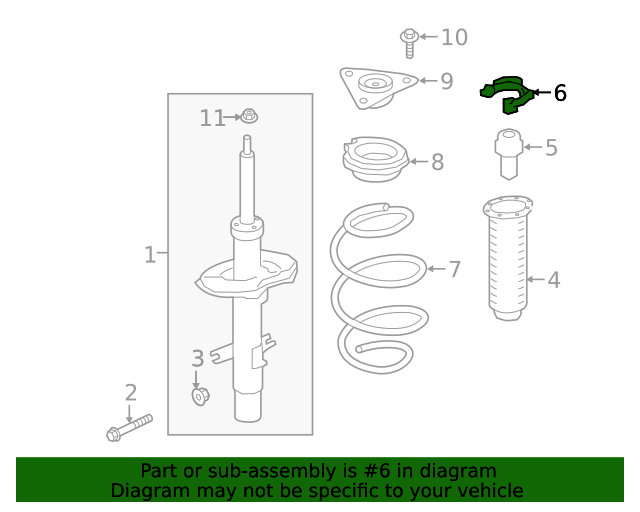 10
9
6
11
8
5
1
7
4
3
2

Part or sub-assembly is #6 in diagram
Diagram may not be specific to your vehicle