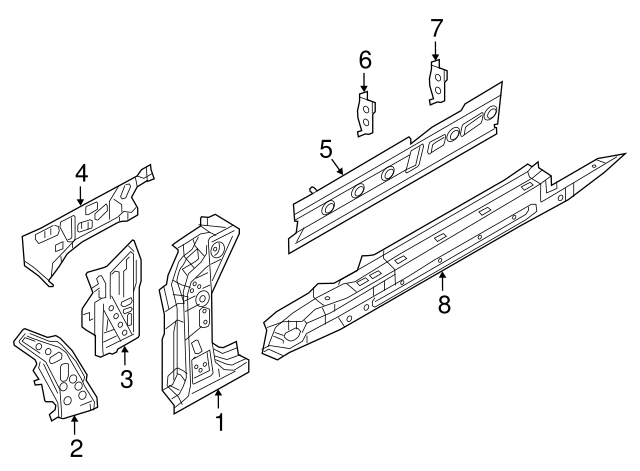 7
6
5
4
8
3
1
2