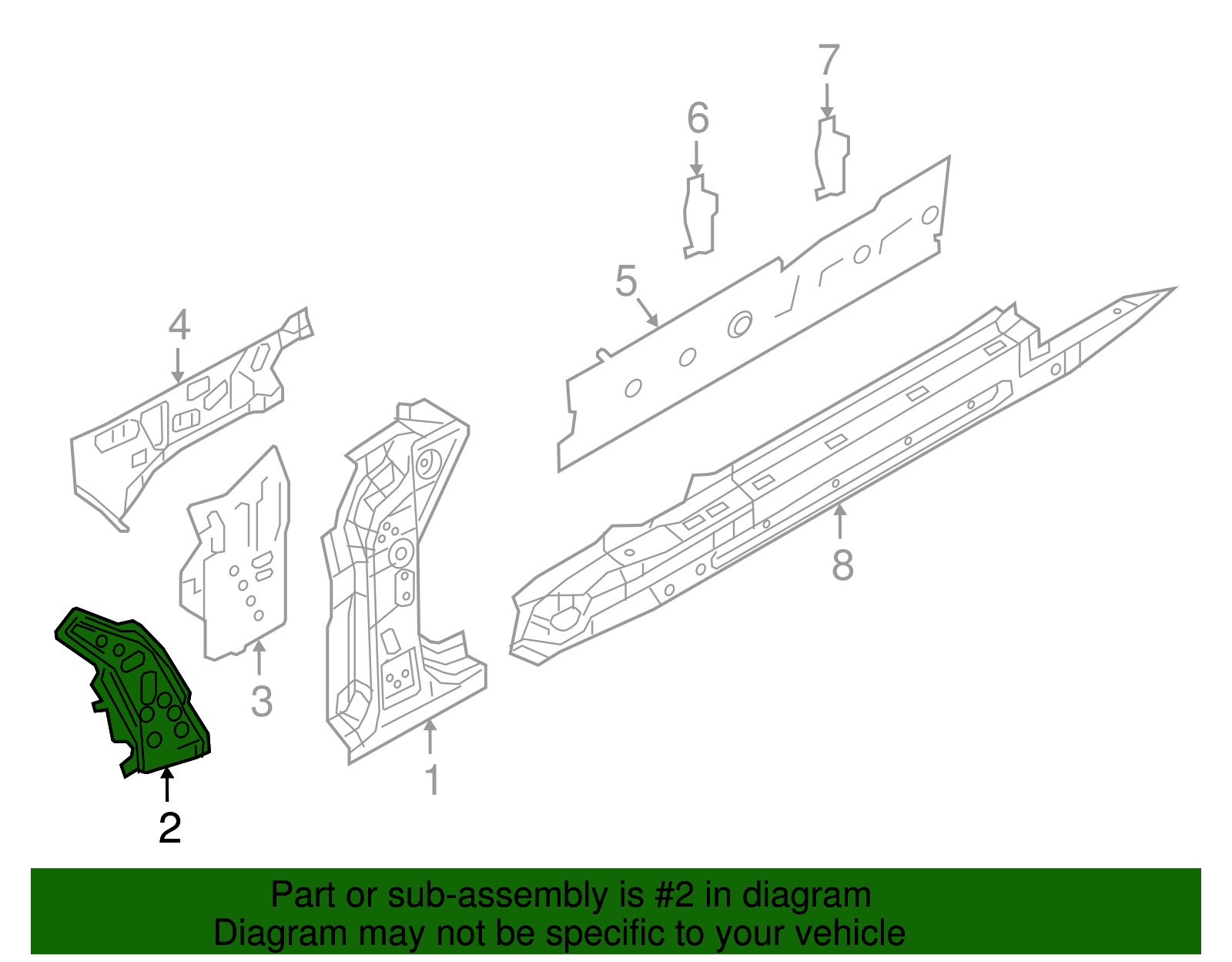 7
6
5
4
8
3
1
2

Part or sub-assembly is #2 in diagram
Diagram may not be specific to your vehicle