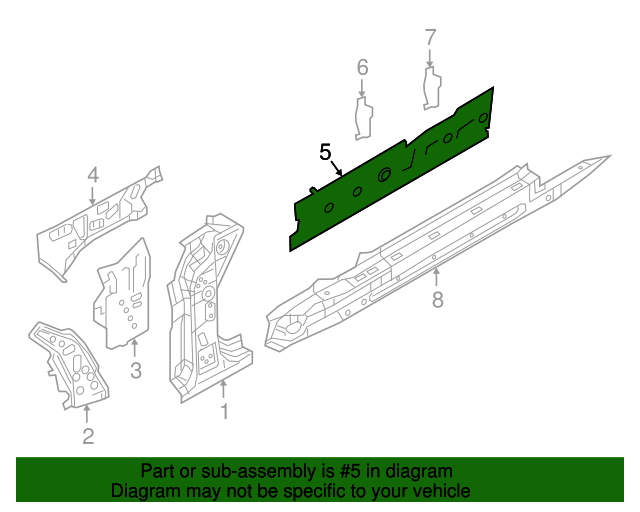 7
6
5
4
8
3
1
2
Part or sub-assembly is #5 in diagram
Diagram may not be specific to your vehicle