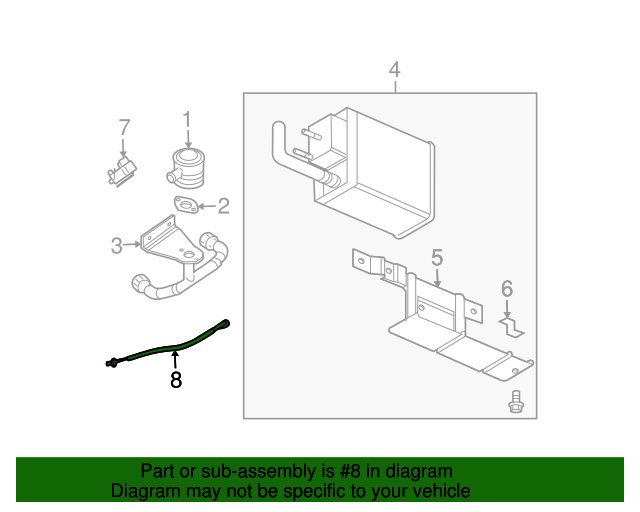 4

7

1

2

3

5

6

8

Part or sub-assembly is #8 in diagram
Diagram may not be specific to your vehicle