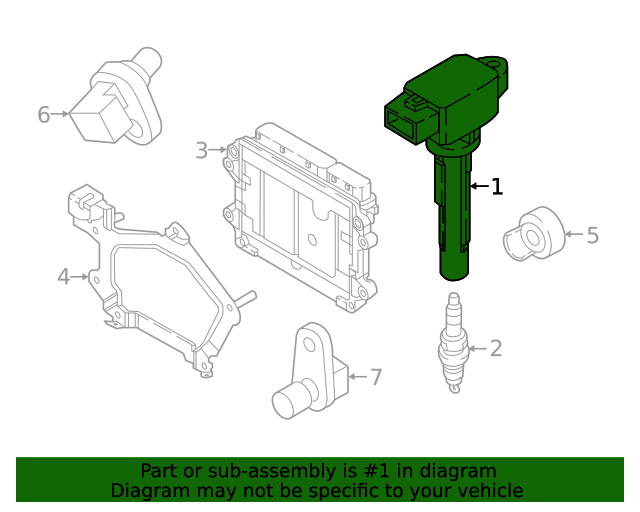 6
3
1
5
4
2
7

Part or sub-assembly is #1 in diagram
Diagram may not be specific to your vehicle