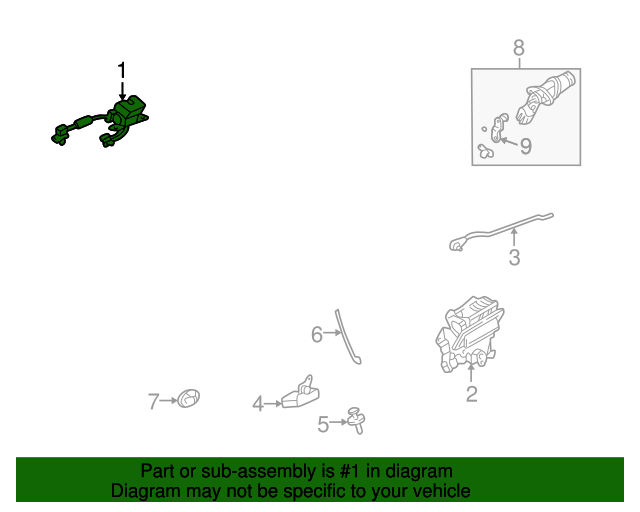 1
8
9
3
6
2
7
4
5

Part or sub-assembly is #1 in diagram
Diagram may not be specific to your vehicle