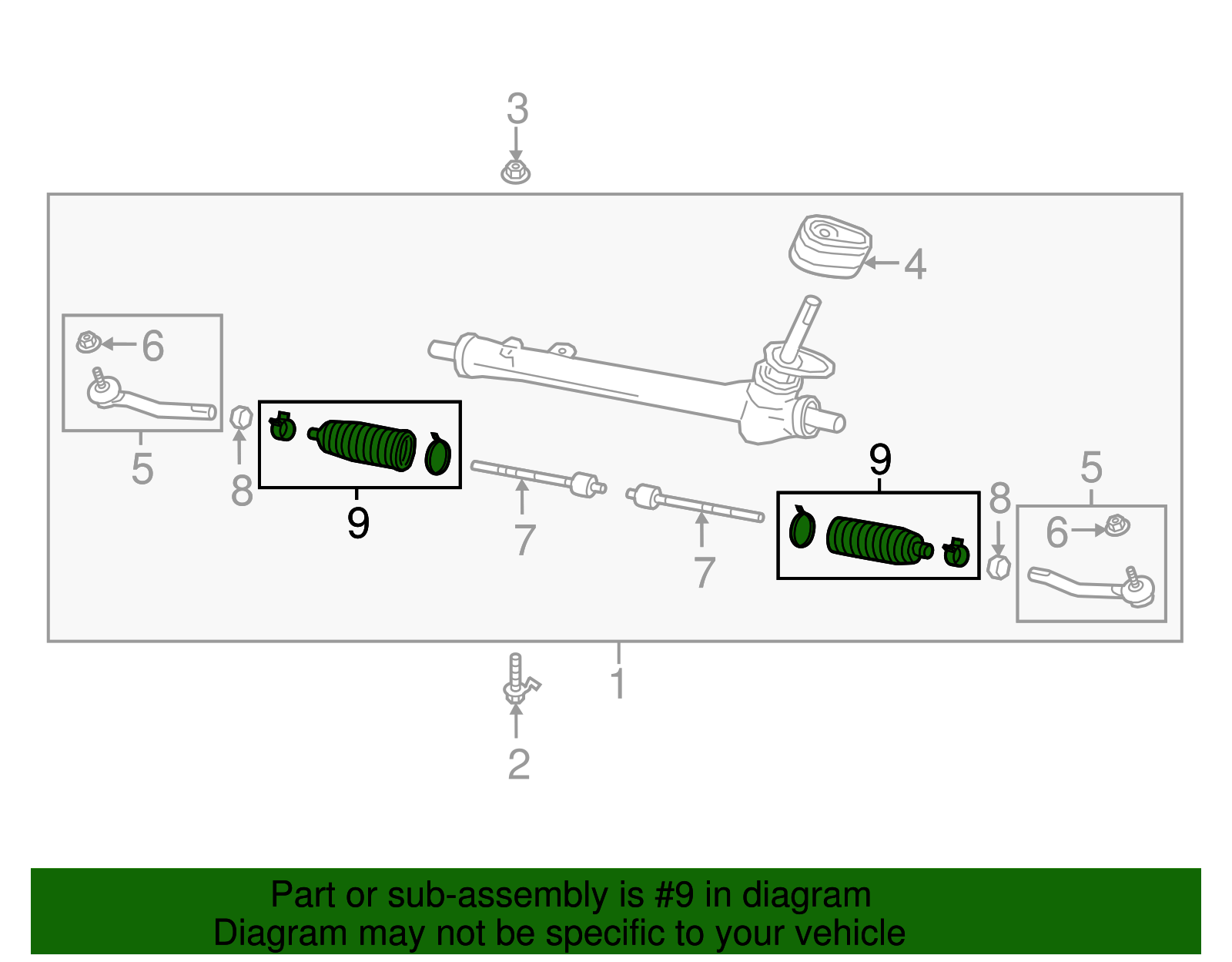 3

4

6

5

8

9

7

7

9

8

5

6

1

2

Part or sub-assembly is #9 in diagram
Diagram may not be specific to your vehicle