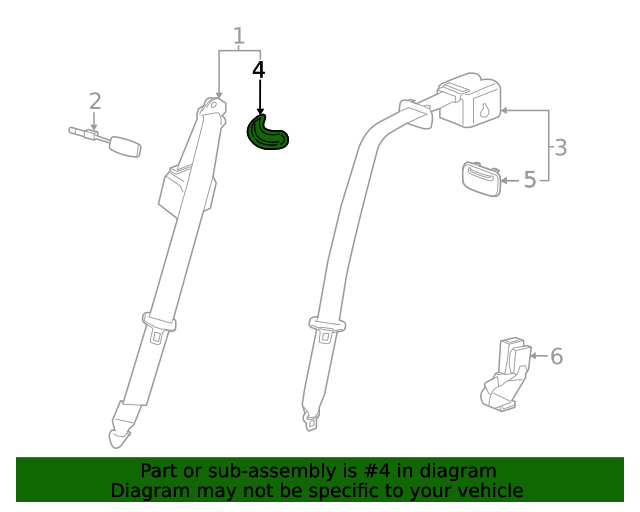 1
4
2
3
5
6

Part or sub-assembly is #4 in diagram
Diagram may not be specific to your vehicle