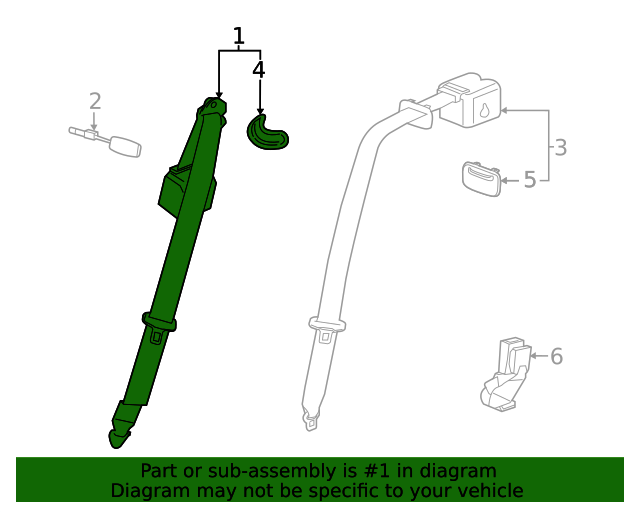 1
4
2
3
5
6
Part or sub-assembly is #1 in diagram
Diagram may not be specific to your vehicle