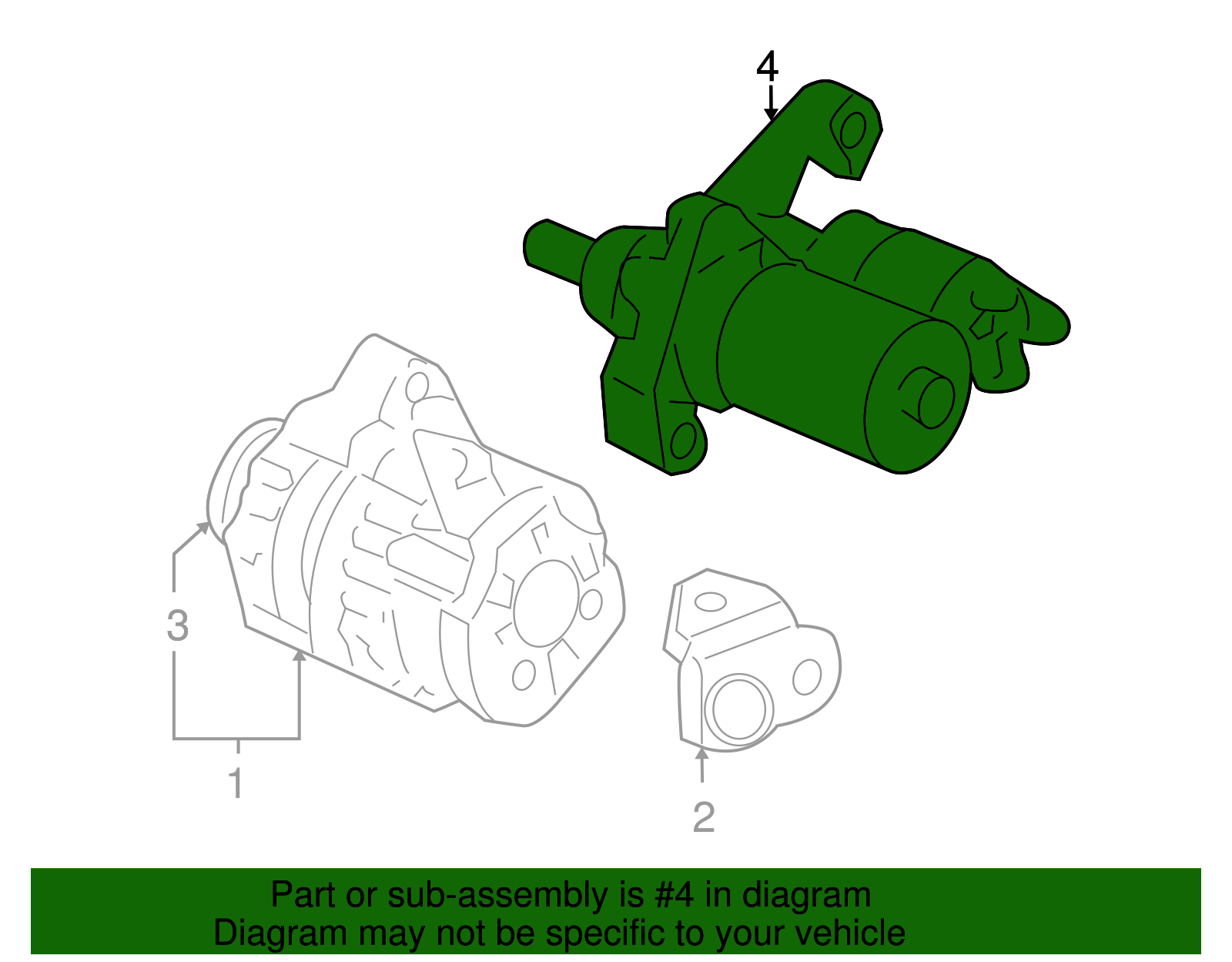 4

3

1

2

Part or sub-assembly is #4 in diagram
Diagram may not be specific to your vehicle