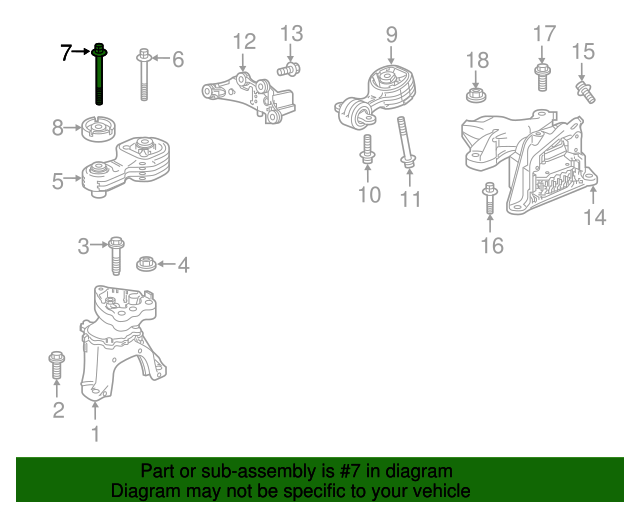 7
6
12
13
9
17
18
15
8
5
10
11
14
16
3
4
2
1

Part or sub-assembly is #7 in diagram
Diagram may not be specific to your vehicle