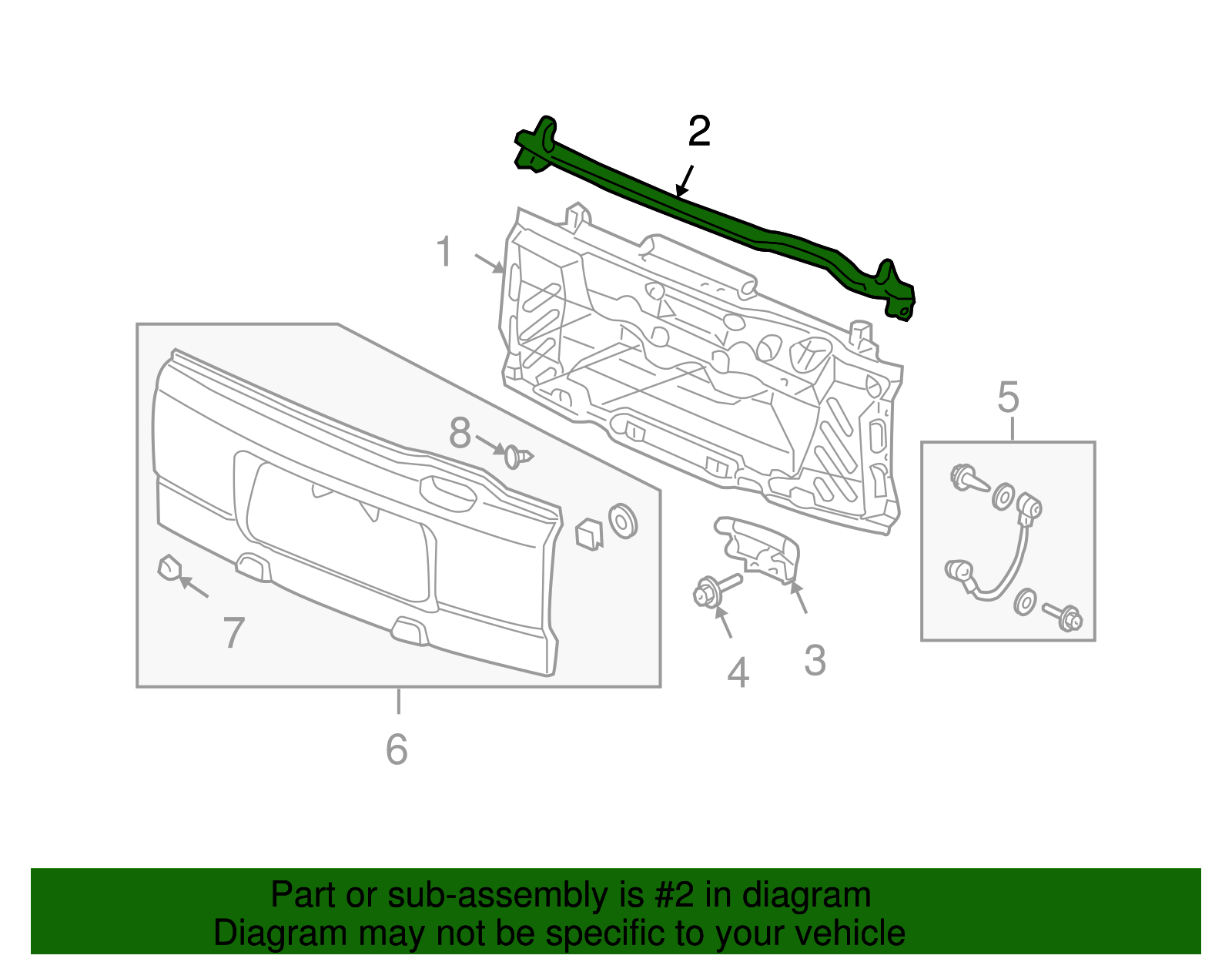 2
1
5
8
7
4
3
6

Part or sub-assembly is #2 in diagram
Diagram may not be specific to your vehicle