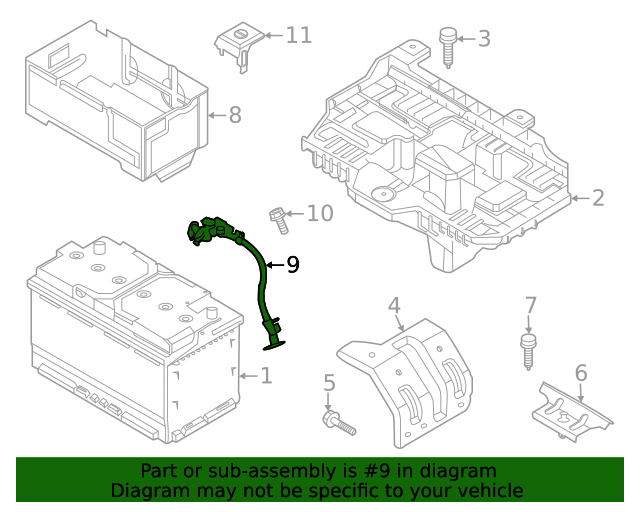 11
3
8
2
10
9
4
7
1
5
6

Part or sub-assembly is #9 in diagram
Diagram may not be specific to your vehicle