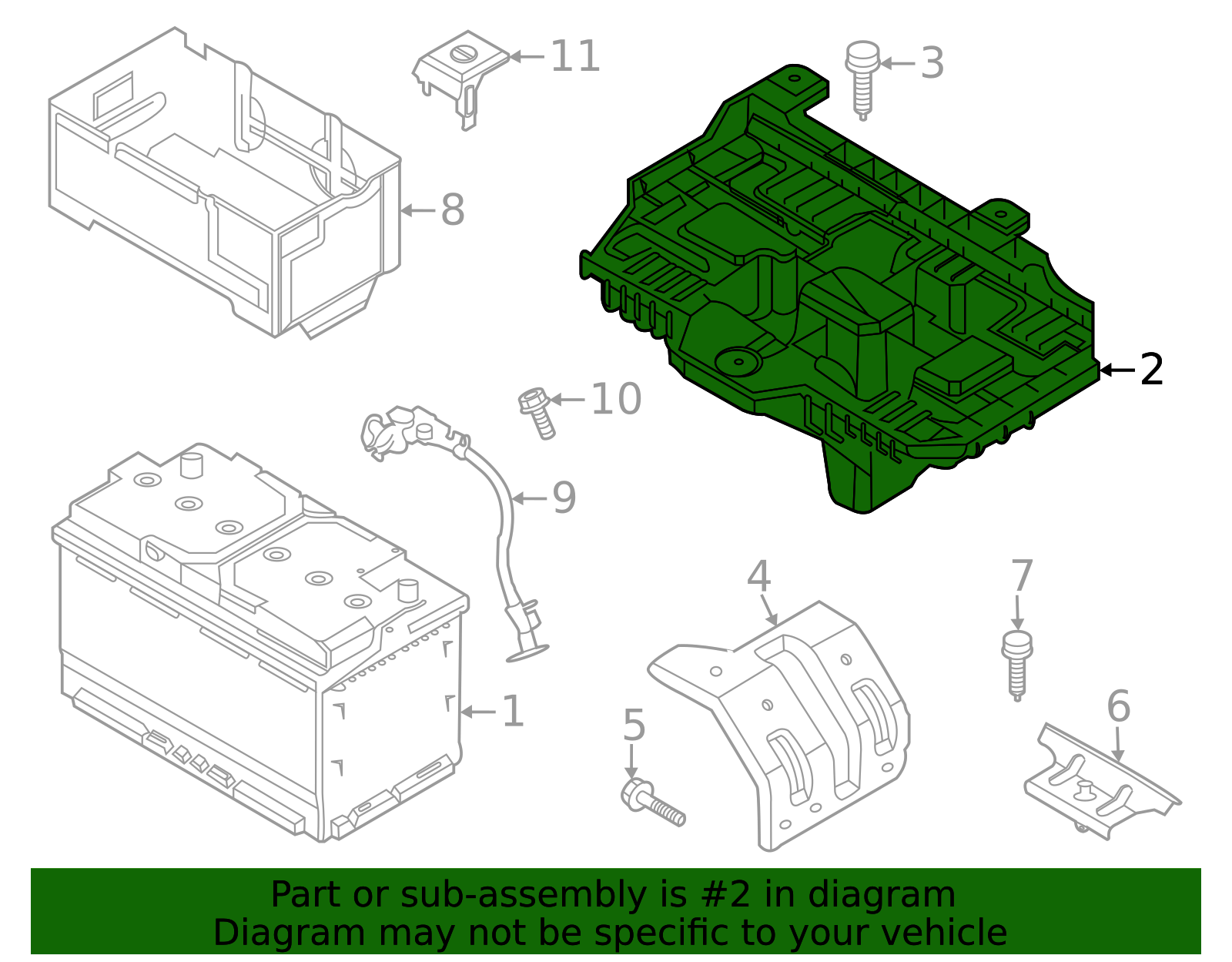 11
3
8
2
10
9
4
7
1
5
6

Part or sub-assembly is #2 in diagram
Diagram may not be specific to your vehicle