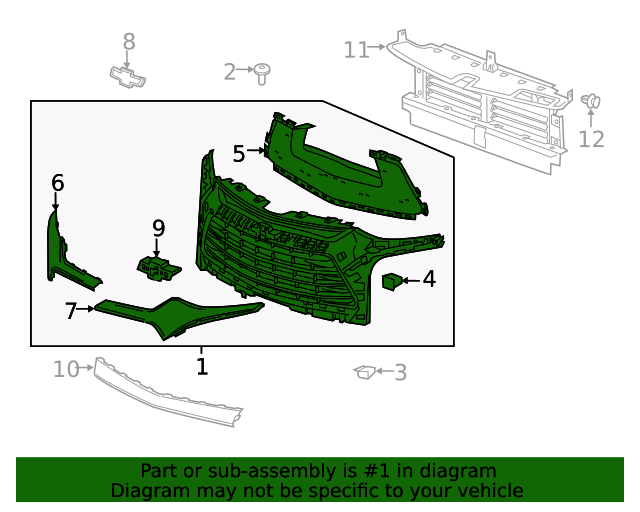 8
2
11
12
5
6
9
4
7
1
10
3

Part or sub-assembly is #1 in diagram
Diagram may not be specific to your vehicle