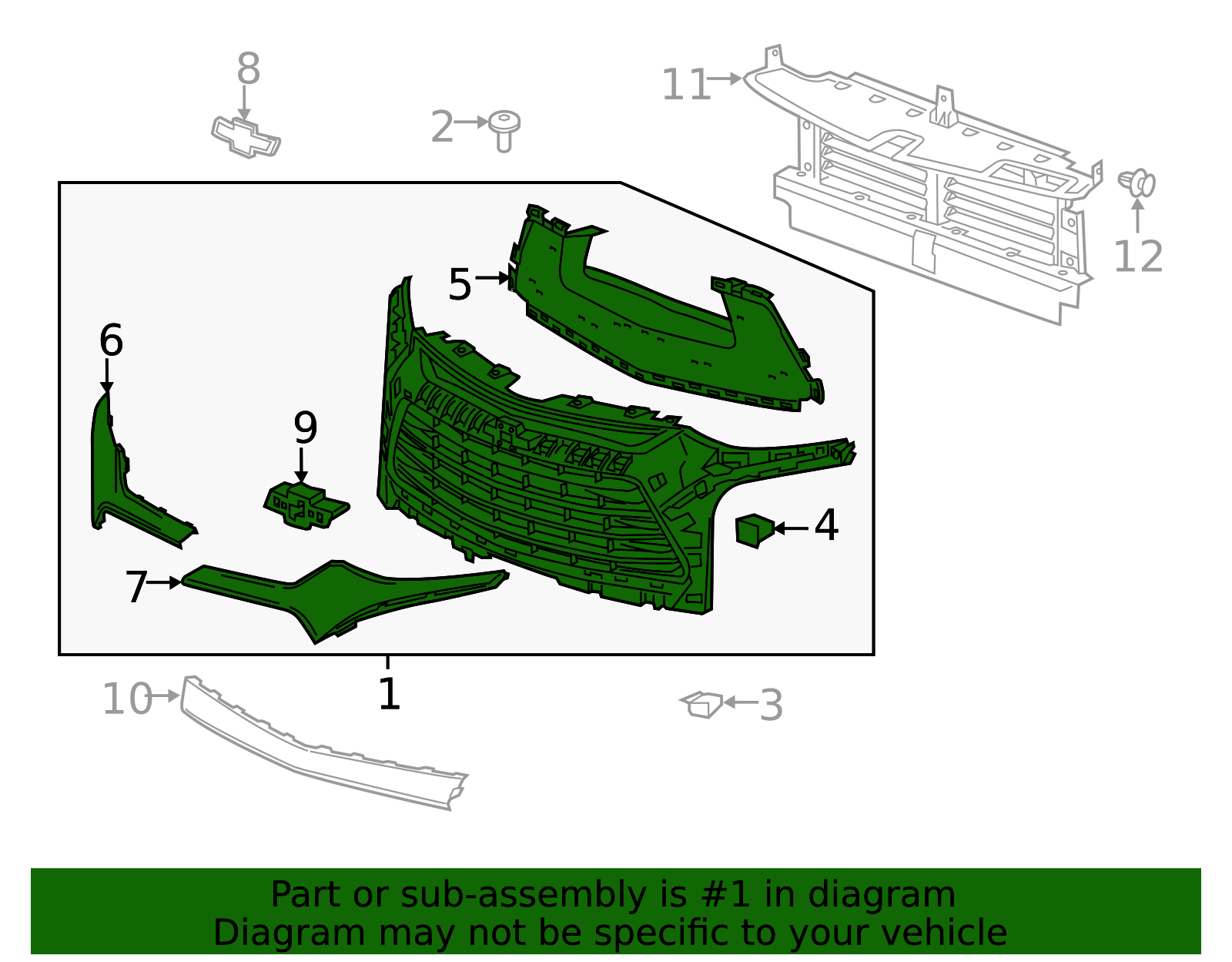 8
2
11
12
5
6
9
4
7
1
10
3

Part or sub-assembly is #1 in diagram
Diagram may not be specific to your vehicle