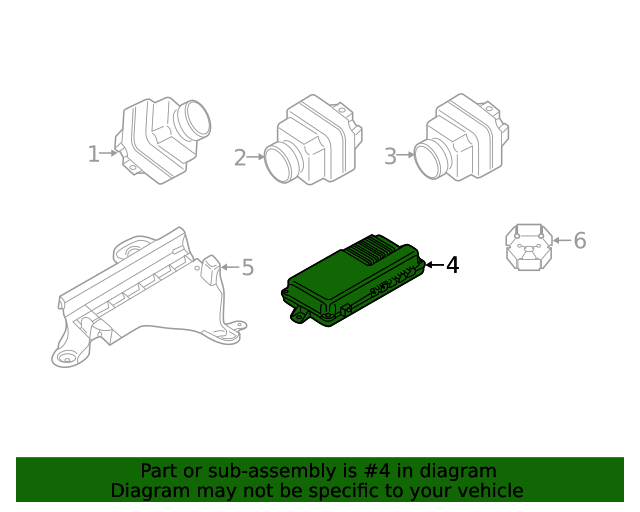 1
2
3
5
4
6

Part or sub-assembly is #4 in diagram
Diagram may not be specific to your vehicle