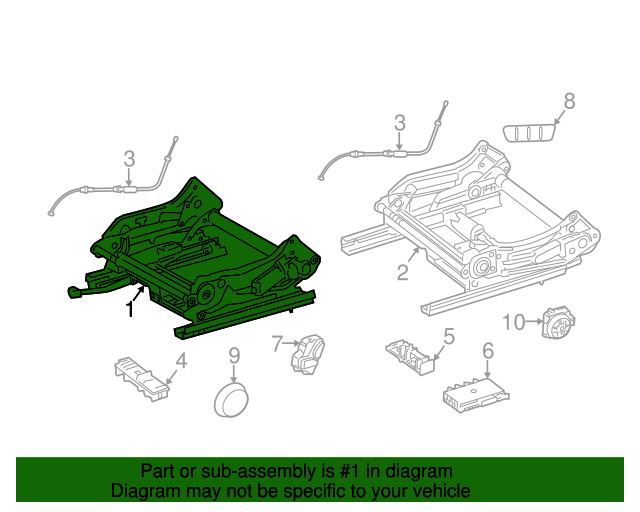 8
3
3
2
1
10
7
5
4
9
6
Part or sub-assembly is #1 in diagram
Diagram may not be specific to your vehicle