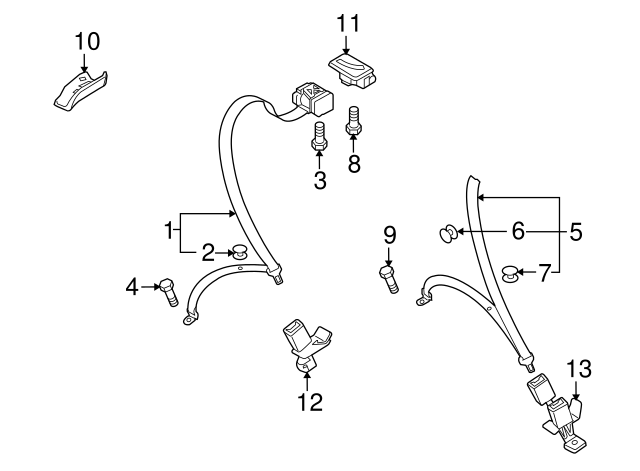 10
11
3
8
1
2
4
9
6
5
7
12
13