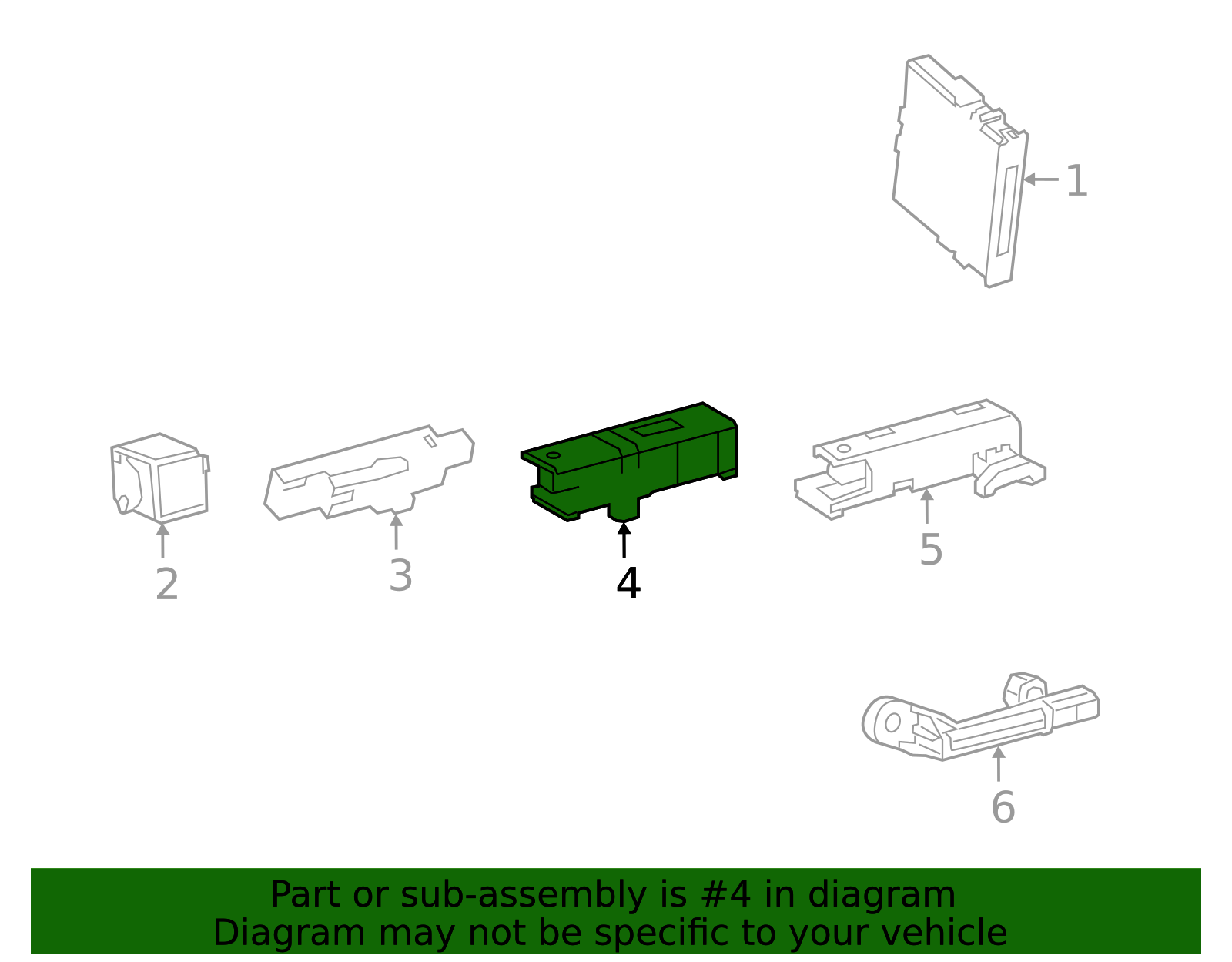 1
2
3
4
5
6

Part or sub-assembly is #4 in diagram
Diagram may not be specific to your vehicle