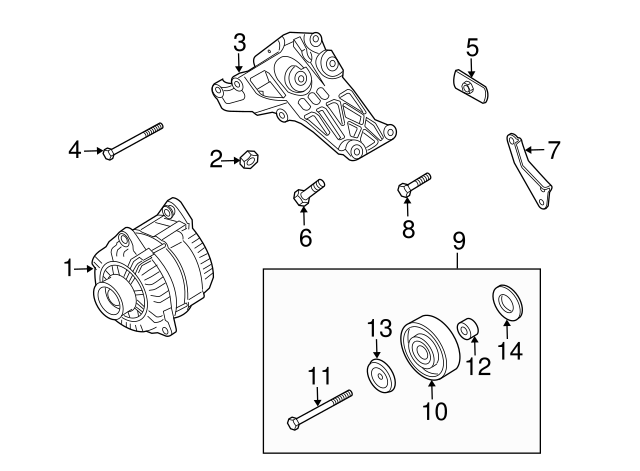 3
5
4
2
7
6
8
9
1
13
14
12
11
10