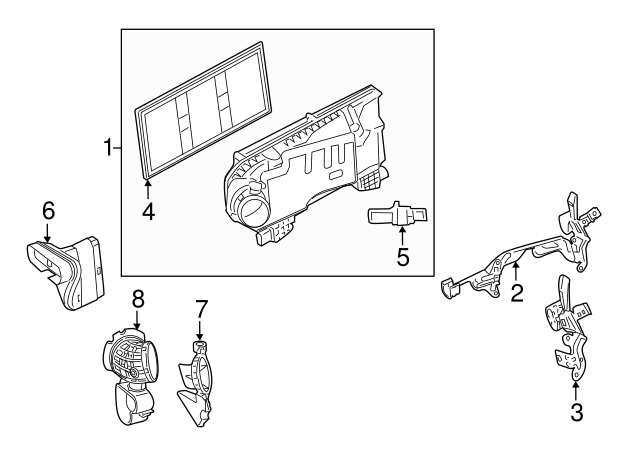 1
4
5
6
2
8
7
3