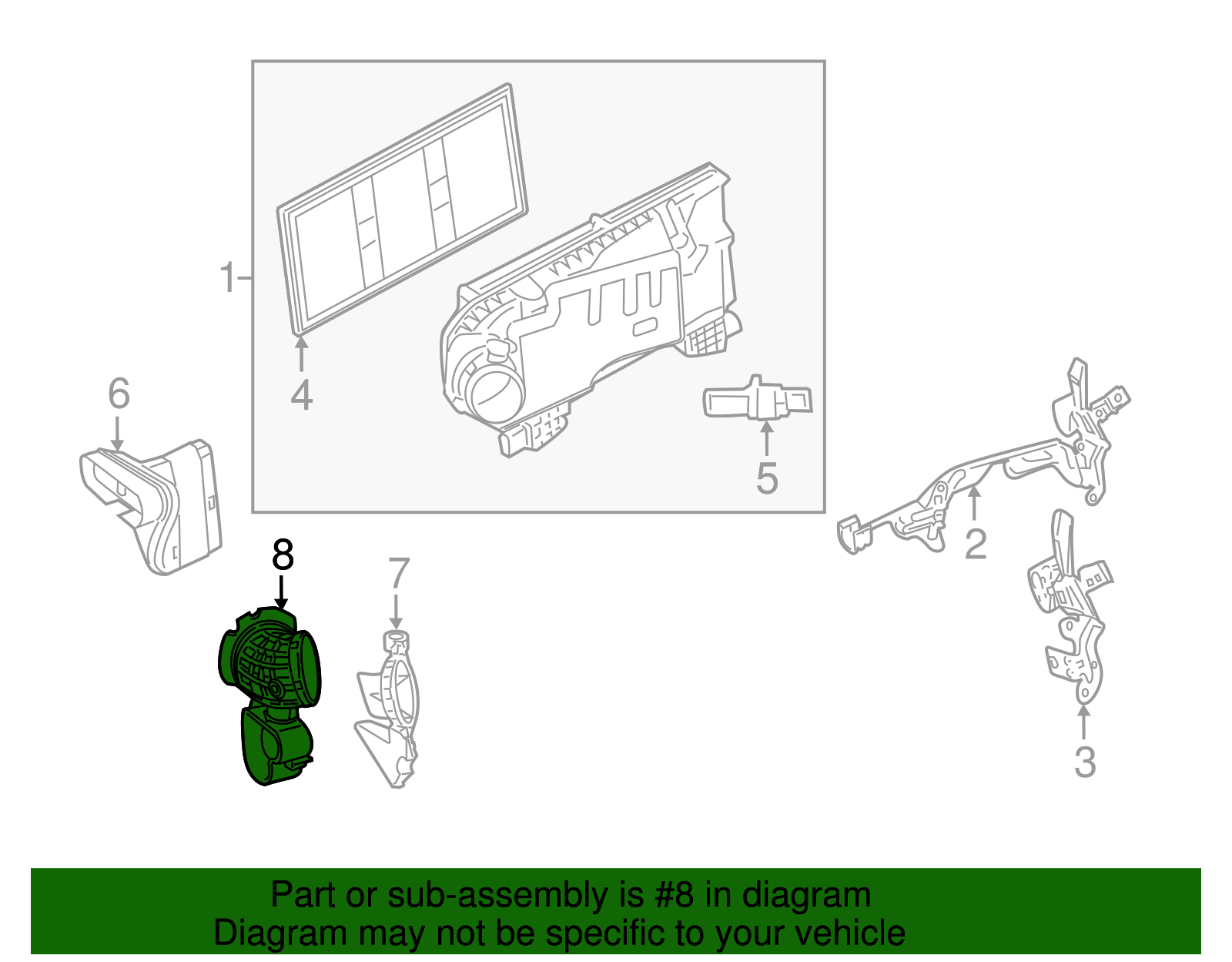 1
4
5
6
2
8
7
3

Part or sub-assembly is #8 in diagram
Diagram may not be specific to your vehicle