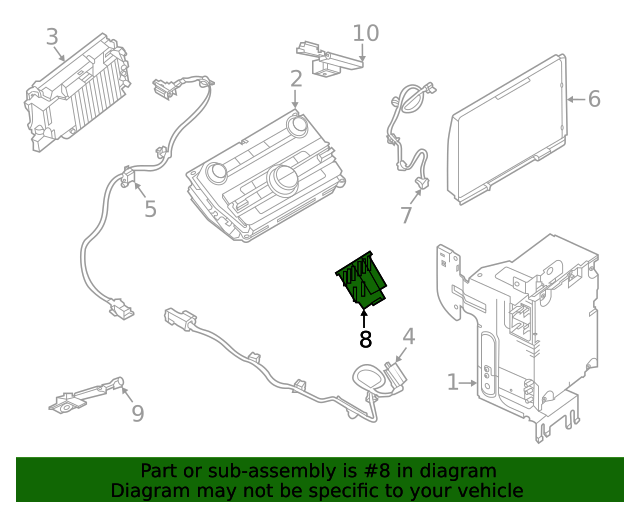 3
10
2
6
5
7
8
4
1
9

Part or sub-assembly is #8 in diagram
Diagram may not be specific to your vehicle