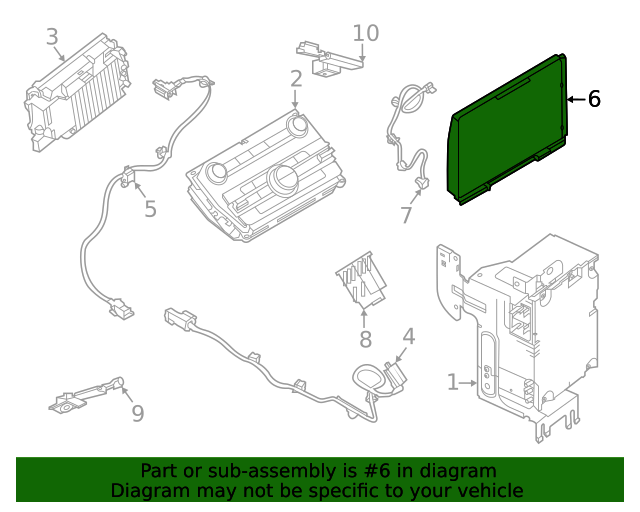 3
10
2
6
5
7
8
4
1
9

Part or sub-assembly is #6 in diagram
Diagram may not be specific to your vehicle